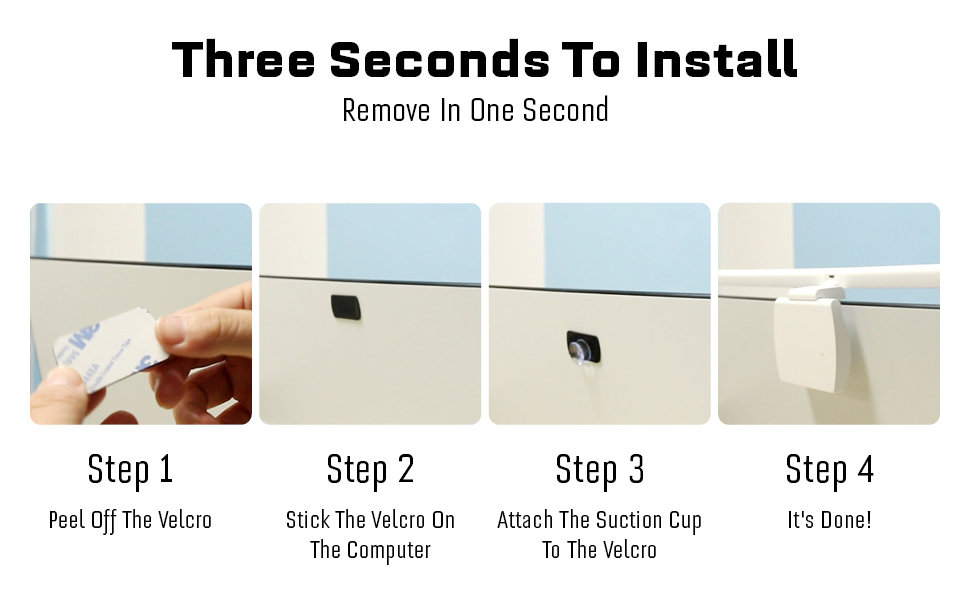 Three Seconds To Install

Remove In One Second

Step 1

Peel Off The Velcro

Step 2

Stick The Velcro On The Computer

Step 3

Attach The Suction Cup To The Velcro

Step 4

It's Done!