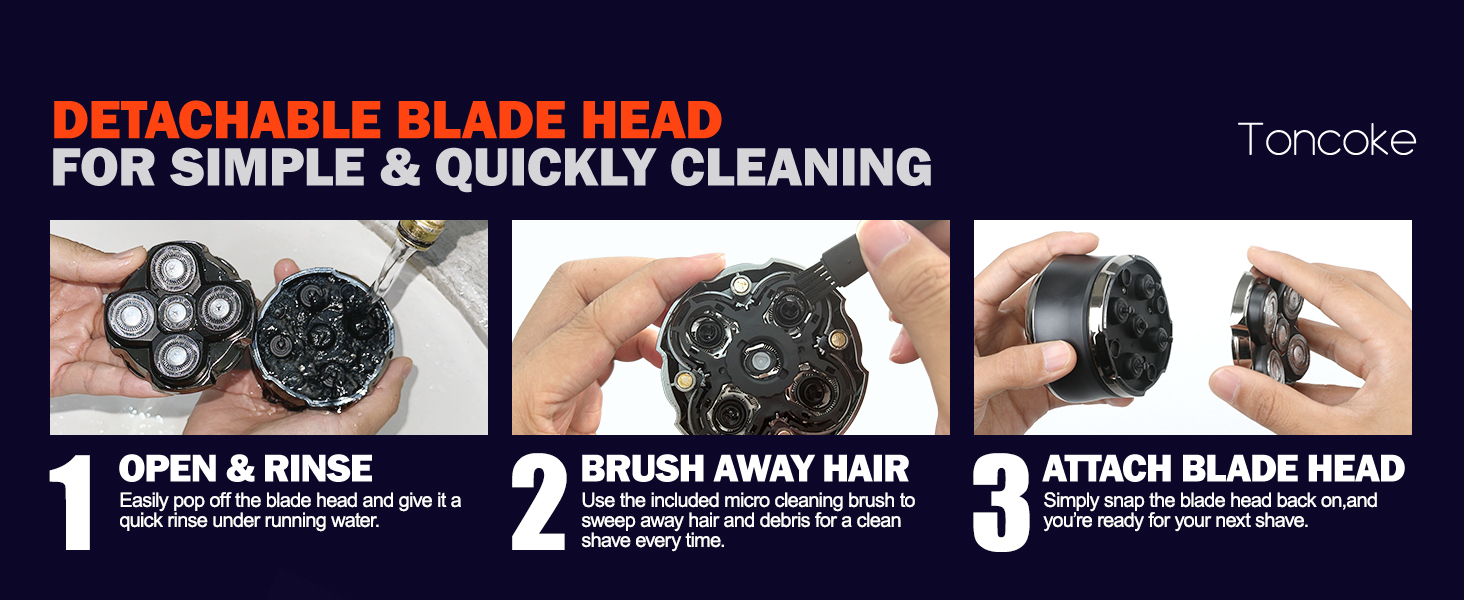 DETACHABLE BLADE HEAD
FOR SIMPLE & QUICKLY CLEANING

Toncoke

1 OPEN & RINSE
Easily pop off the blade head and give it a quick rinse under running water.

2 BRUSH AWAY HAIR
Use the included micro cleaning brush to sweep away hair and debris for a clean shave every time.

3 ATTACH BLADE HEAD
Simply snap the blade head back on,and you're ready for your next shave.