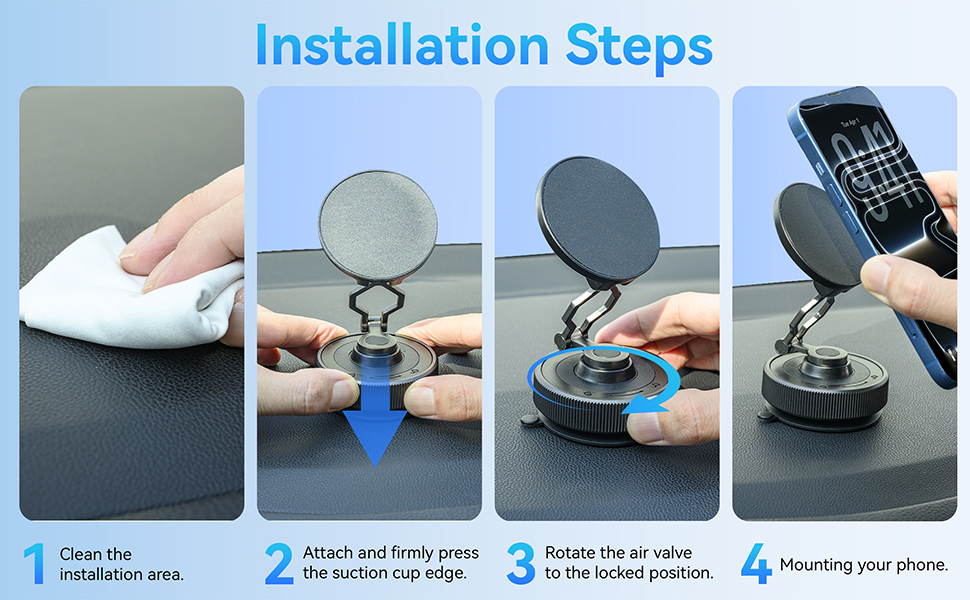 Installation Steps

1 Clean the installation area.

2 Attach and firmly press the suction cup edge.

3 Rotate the air valve to the locked position.

4 Mounting your phone.