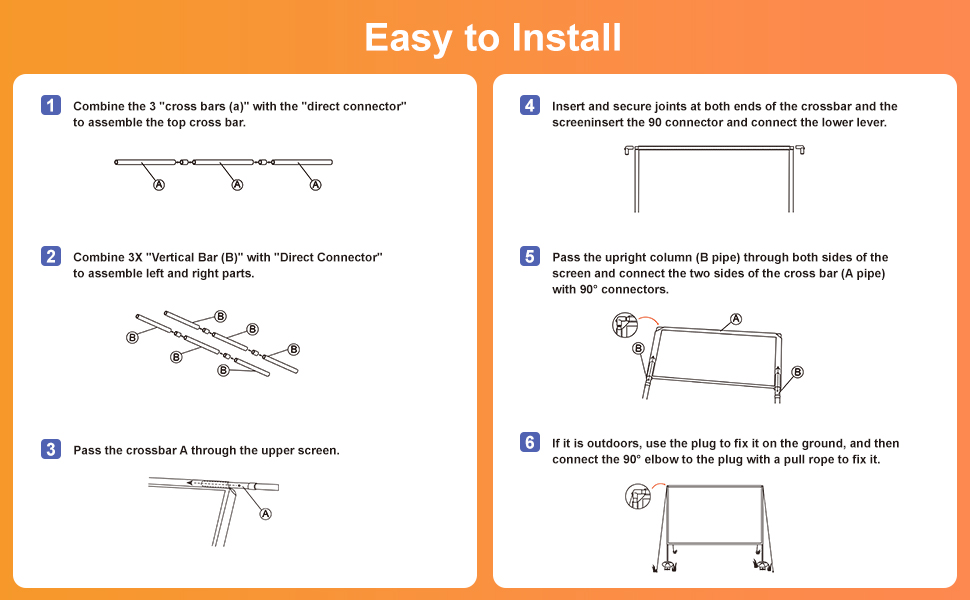 Easy to Install

1 Combine the 3 "cross bars (a)" with the "direct connector" to assemble the top cross bar.

A A A

2 Combine 3X "Vertical Bar (B)" with "Direct Connector" to assemble left and right parts.

B B B B B B

3 Pass the crossbar A through the upper screen.

A

4 Insert and secure joints at both ends of the crossbar and the screeninsert the 90 connector and connect the lower lever.

5 Pass the upright column (B pipe) through both sides of the screen and connect the two sides of the cross bar (A pipe) with 90° connectors.

A B B

6 If it is outdoors, use the plug to fix it on the ground, and then connect the 90° elbow to the plug with a pull rope to fix it.