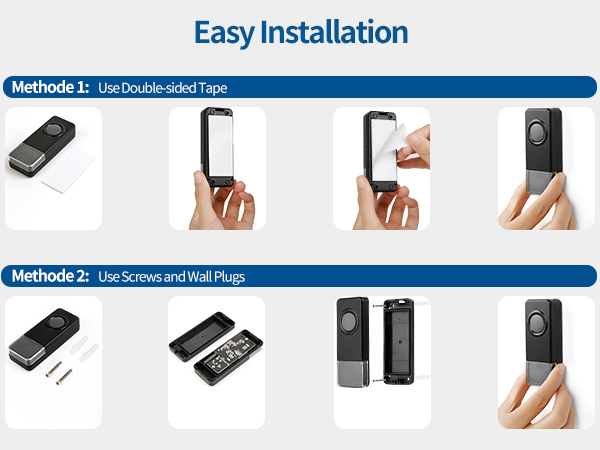 Easy Installation

Methode 1: Use Double-sided Tape

Methode 2: Use Screws and Wall Plugs