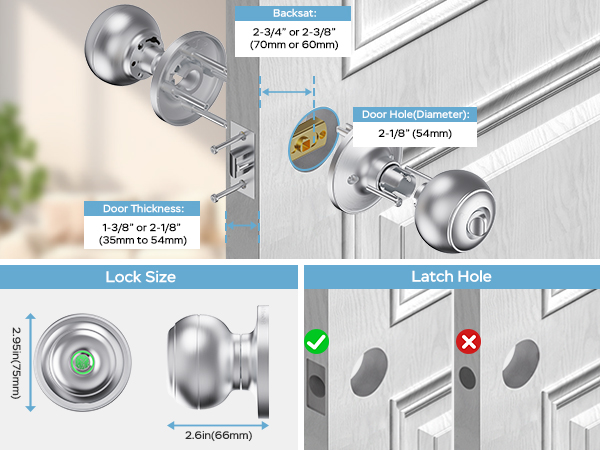 Backsat:
2-3/4" or 2-3/8"
(70mm or 60mm)

Door Hole(Diameter):
2-1/8" (54mm)

Door Thickness:
1-3/8" or 2-1/8"
(35mm to 54mm)

Lock Size

2.95in(75mm)

2.6in(66mm)

Latch Hole