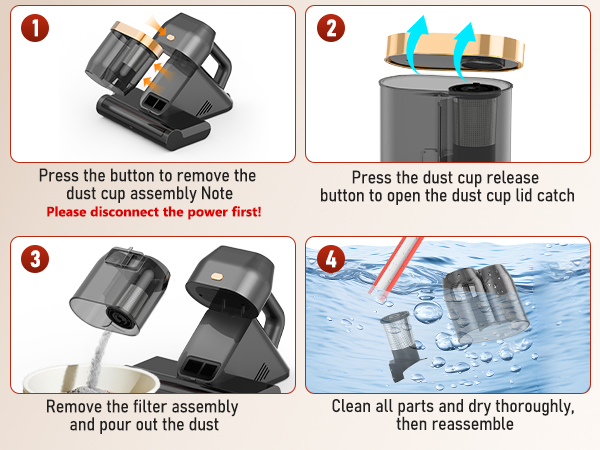 1

Press the button to remove the dust cup assembly Note

Please disconnect the power first!

2

Press the dust cup release button to open the dust cup lid catch

3

Remove the filter assembly and pour out the dust

4

Clean all parts and dry thoroughly, then reassemble