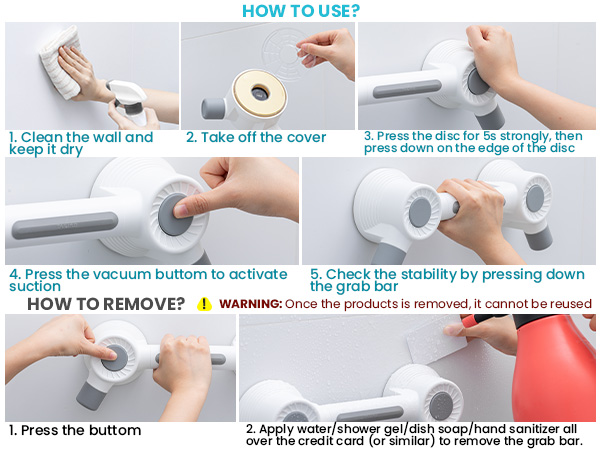 HOW TO USE?

1. Clean the wall and keep it dry

2. Take off the cover

3. Press the disc for 5s strongly, then press down on the edge of the disc

4. Press the vacuum buttom to activate suction

5. Check the stability by pressing down the grab bar

HOW TO REMOVE?

! WARNING: Once the products is removed, it cannot be reused

1. Press the buttom

2. Apply water/shower gel/dish soap/hand sanitizer all over the credit card (or similar) to remove the grab bar.