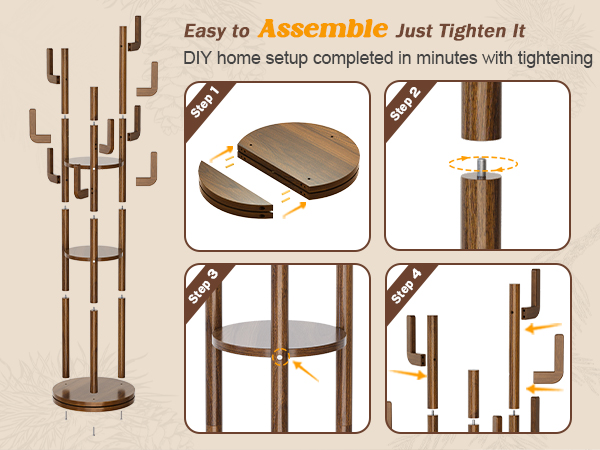 Easy to Assemble Just Tighten It

DIY home setup completed in minutes with tightening

Step 1

Step 2

Step 3

Step 4