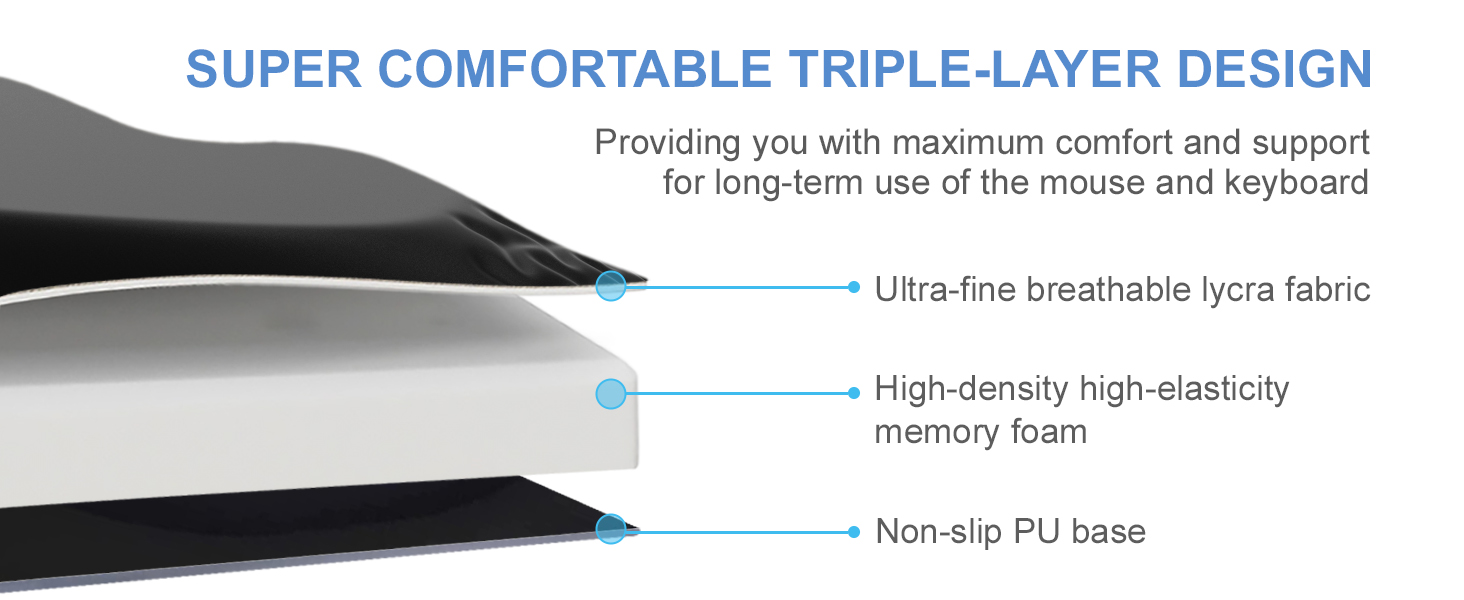 SUPER COMFORTABLE TRIPLE-LAYER DESIGN

Providing you with maximum comfort and support for long-term use of the mouse and keyboard

Ultra-fine breathable lycra fabric

High-density high-elasticity memory foam

Non-slip PU base