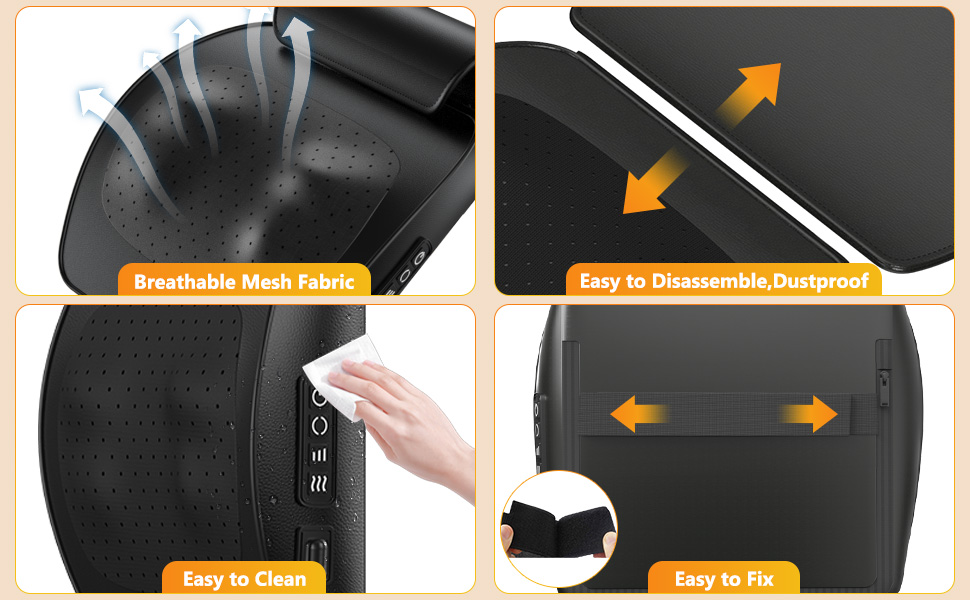 Breathable Mesh Fabric

Easy to Disassemble,Dustproof

Easy to Clean

Easy to Fix