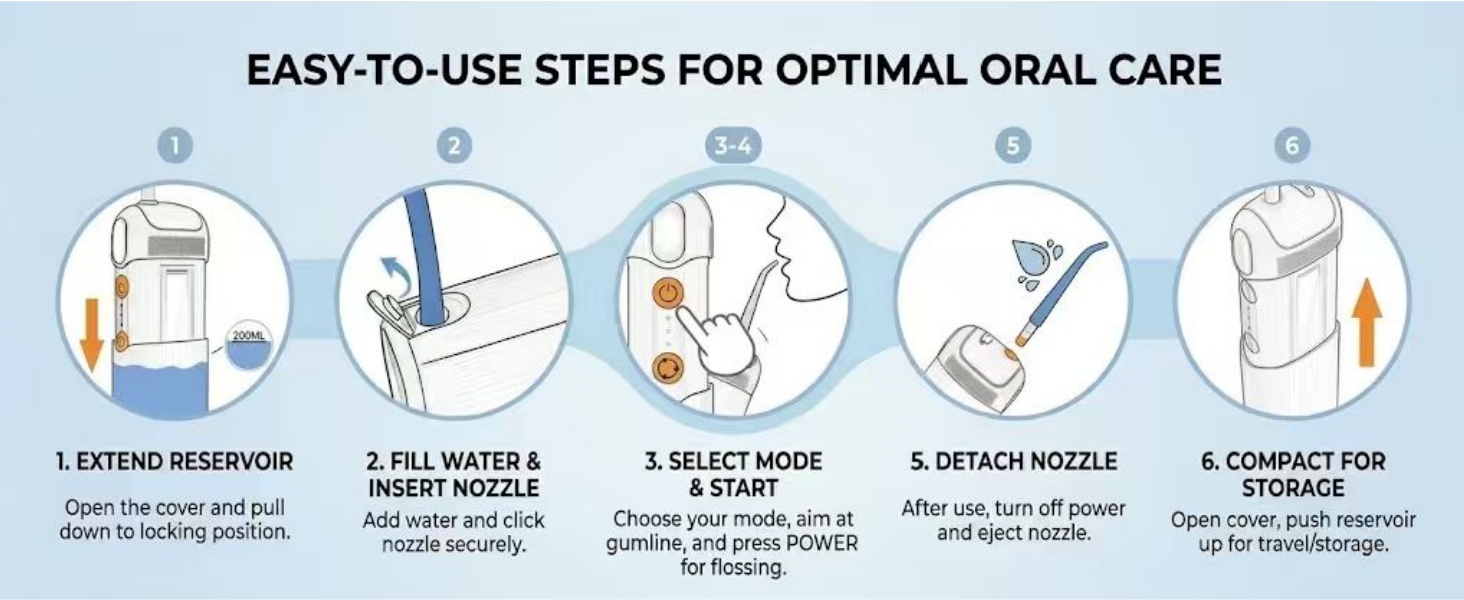 EASY-TO-USE STEPS FOR OPTIMAL ORAL CARE

1

200ML

1. EXTEND RESERVOIR

Open the cover and pull down to locking position.

2

2. FILL WATER & INSERT NOZZLE

Add water and click nozzle securely.

3-4

3. SELECT MODE & START

Choose your mode, aim at gumline, and press POWER for flossing.

5

5. DETACH NOZZLE

After use, turn off power and eject nozzle.

6

6. COMPACT FOR STORAGE

Open cover, push reservoir up for travel/storage.