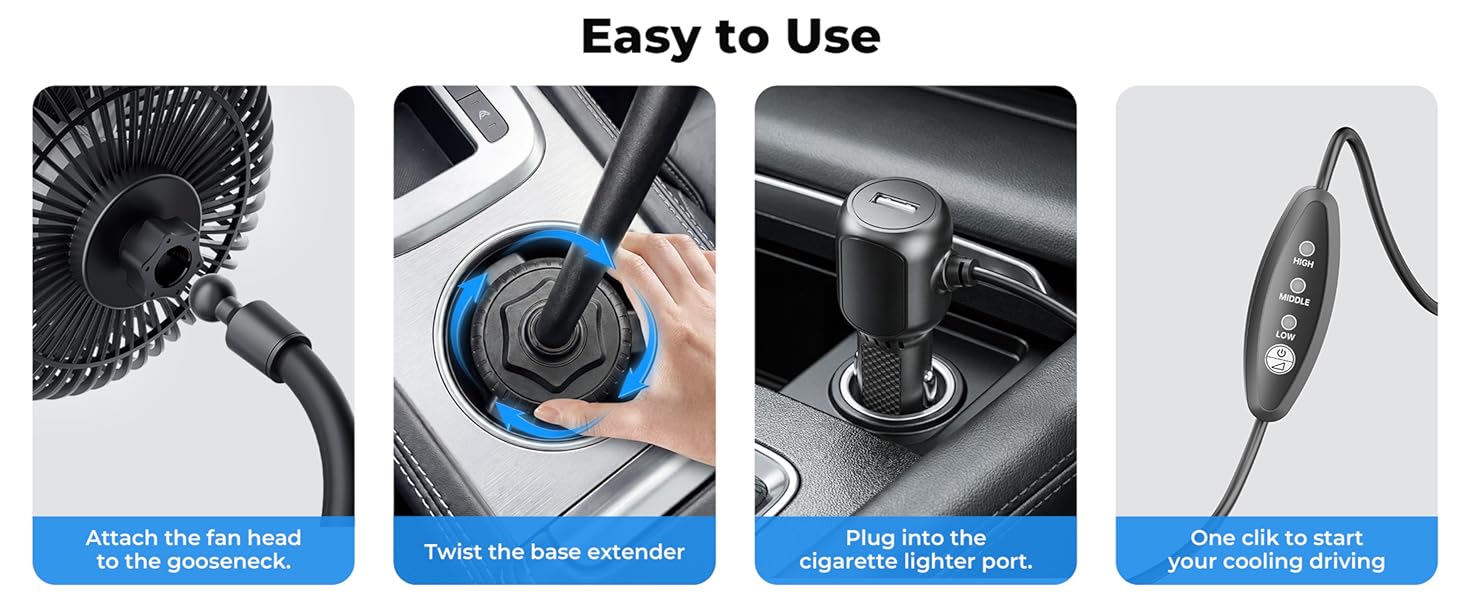 Easy to Use

Attach the fan head to the gooseneck.

Twist the base extender

Plug into the cigarette lighter port.

HIGH
MIDDLE
LOW

One clik to start your cooling driving