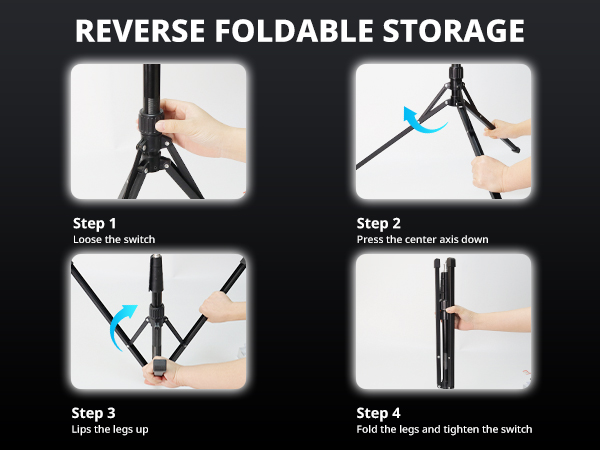 REVERSE FOLDABLE STORAGE

Step 1
Loose the switch

Step 2
Press the center axis down

Step 3
Lips the legs up

Step 4
Fold the legs and tighten the switch