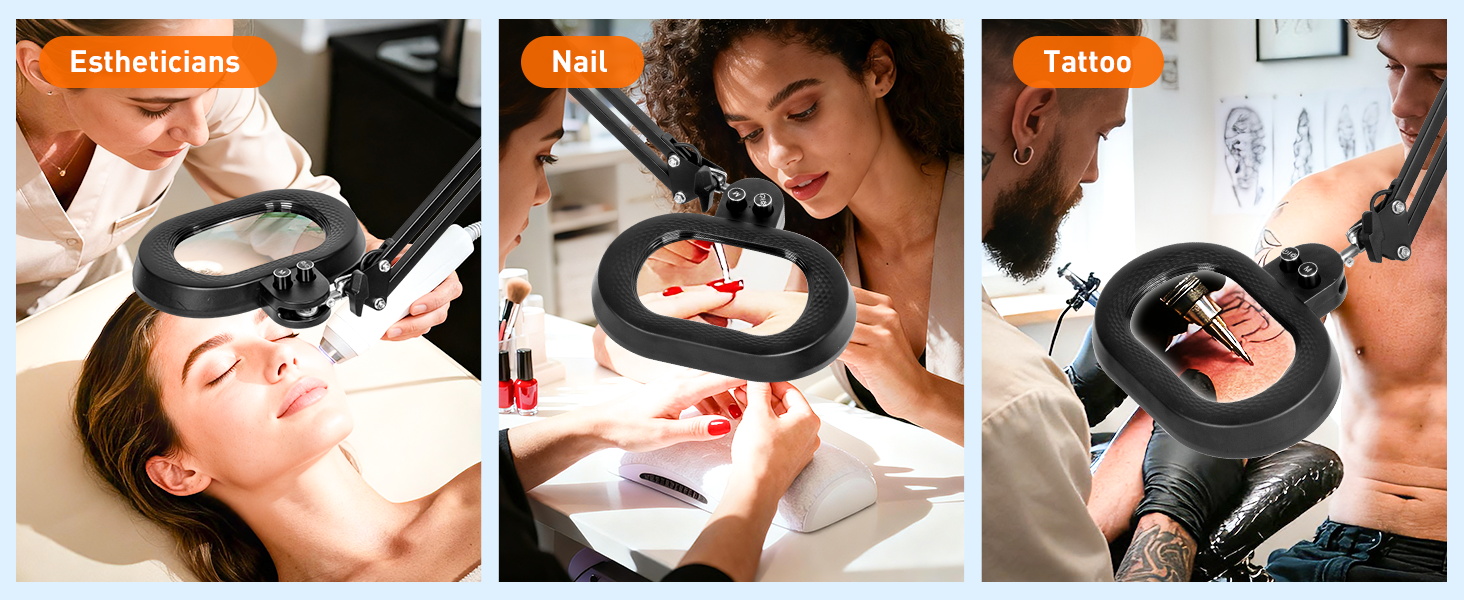 Estheticians

Nail

Tattoo