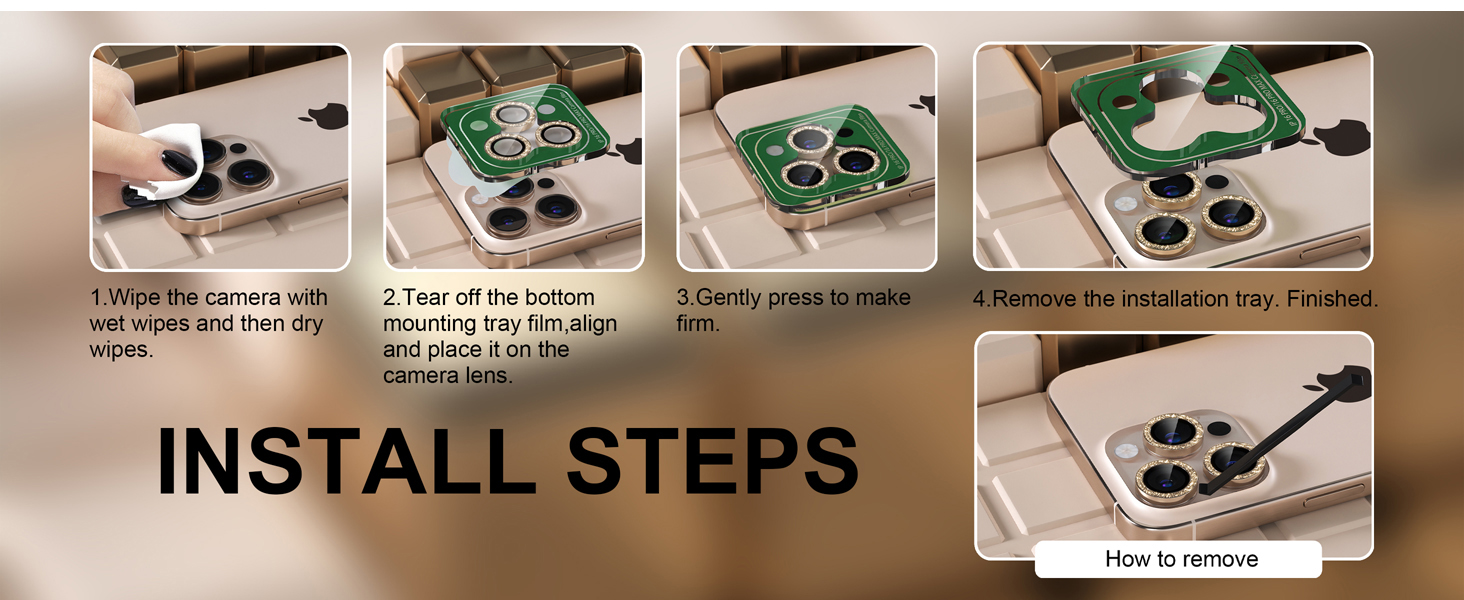 1.Wipe the camera with wet wipes and then dry wipes.

2.Tear off the bottom mounting tray film,align and place it on the camera lens.

3.Gently press to make firm.

4.Remove the installation tray. Finished.

INSTALL STEPS

How to remove