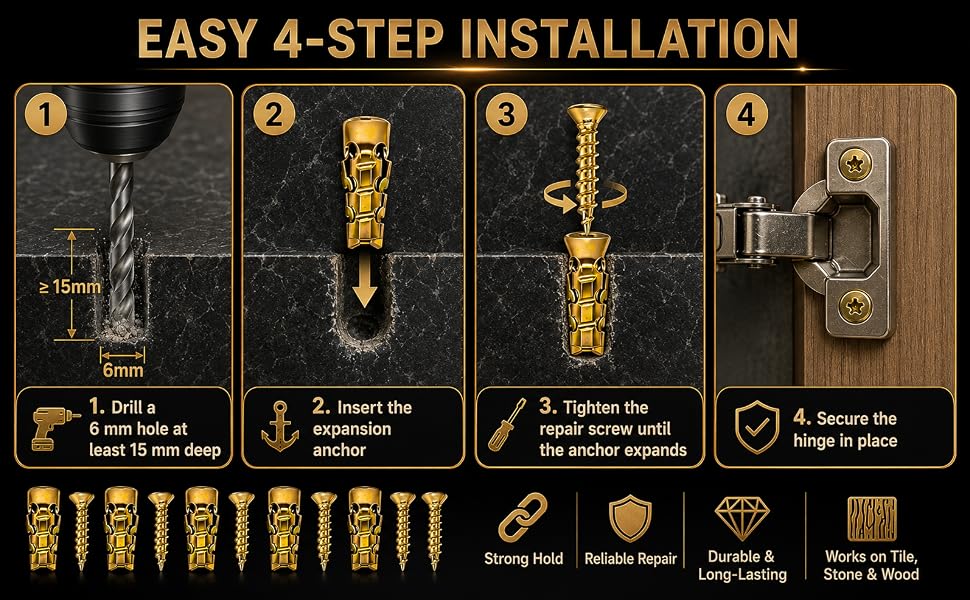 EASY 4-STEP INSTALLATION

1

≥ 15mm

6mm

1. Drill a 6 mm hole at least 15 mm deep

2

2. Insert the expansion anchor

3

3. Tighten the repair screw until the anchor expands

4

4. Secure the hinge in place

Strong Hold

Reliable Repair

Durable & Long-Lasting

Works on Tile, Stone & Wood