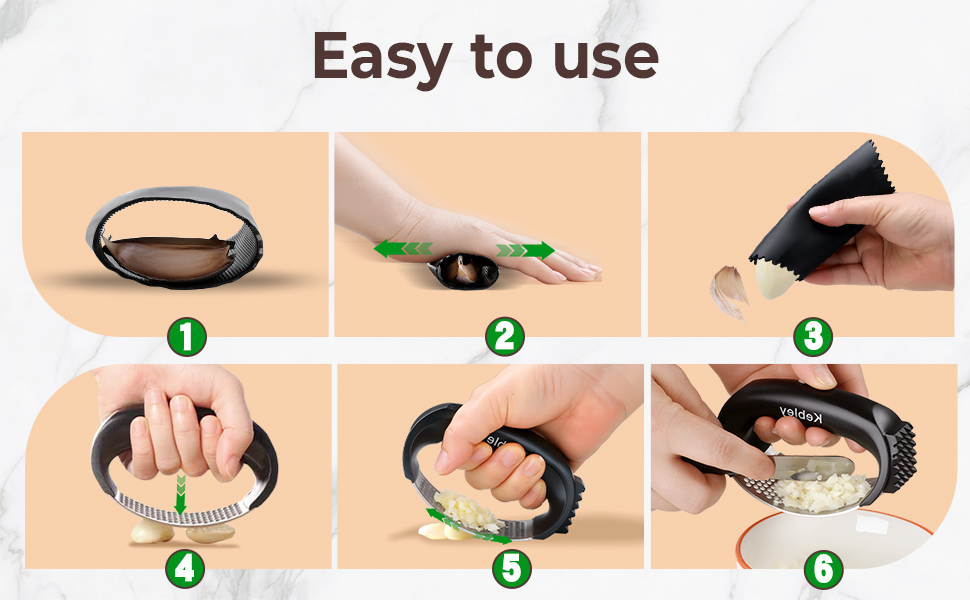 Easy to use

1

2

3

4

5

Kebley

6