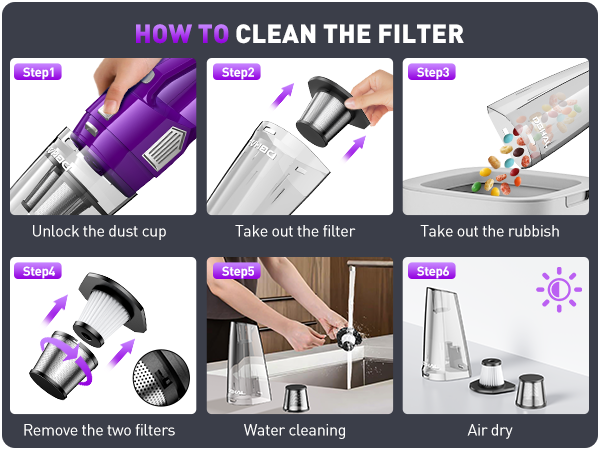 HOW TO CLEAN THE FILTER

Step1
Unlock the dust cup

Step2
Take out the filter

Step3
Take out the rubbish

Step4
Remove the two filters

Step5
Water cleaning

Step6
Air dry