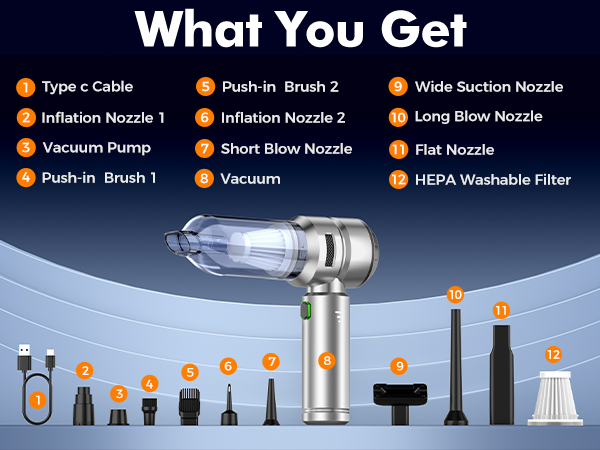 What You Get

1 Type c Cable
2 Inflation Nozzle 1
3 Vacuum Pump
4 Push-in Brush 1

5 Push-in Brush 2
6 Inflation Nozzle 2
7 Short Blow Nozzle
8 Vacuum

9 Wide Suction Nozzle
10 Long Blow Nozzle
11 Flat Nozzle
12 HEPA Washable Filter

1 2 3 4 5 6 7 8 9 10 11 12