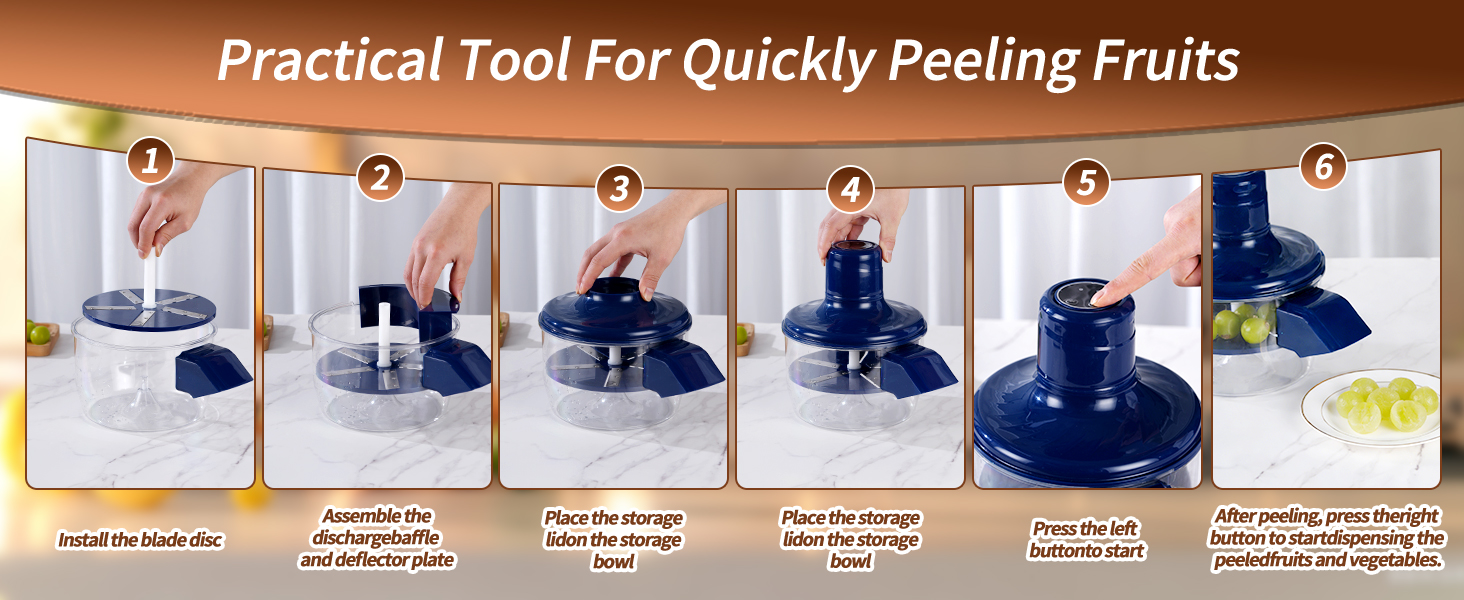 Practical Tool For Quickly Peeling Fruits

1

Install the blade disc

2

Assemble the dischargebaffle and deflector plate

3

Place the storage lidon the storage bowl

4

Place the storage lidon the storage bowl

5

Press the left buttonto start

6

After peeling, press theright button to startdispensing the peeledfruits and vegetables.