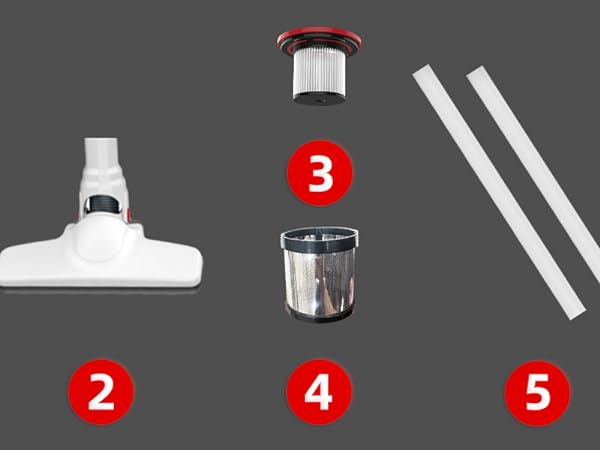 3

2

4

5