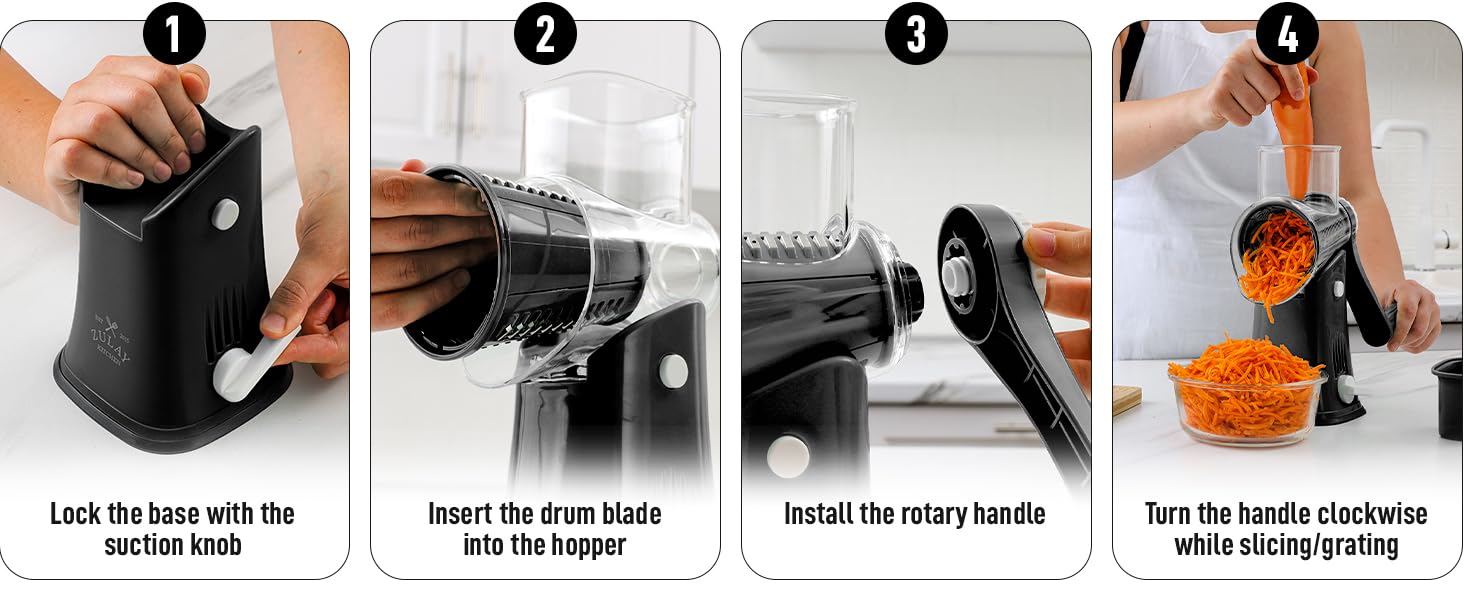 1

ZULAY KITCHEN

Lock the base with the suction knob

2

Insert the drum blade into the hopper

3

Install the rotary handle

4

Turn the handle clockwise while slicing/grating