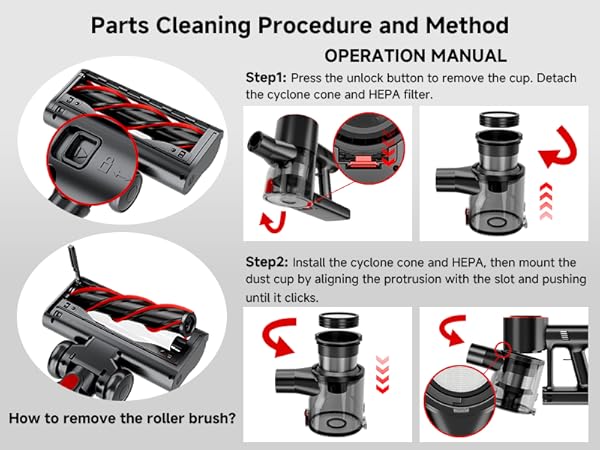 Parts Cleaning Procedure and Method

OPERATION MANUAL

Step1: Press the unlock button to remove the cup. Detach the cyclone cone and HEPA filter.

Step2: Install the cyclone cone and HEPA, then mount the dust cup by aligning the protrusion with the slot and pushing until it clicks.

How to remove the roller brush?