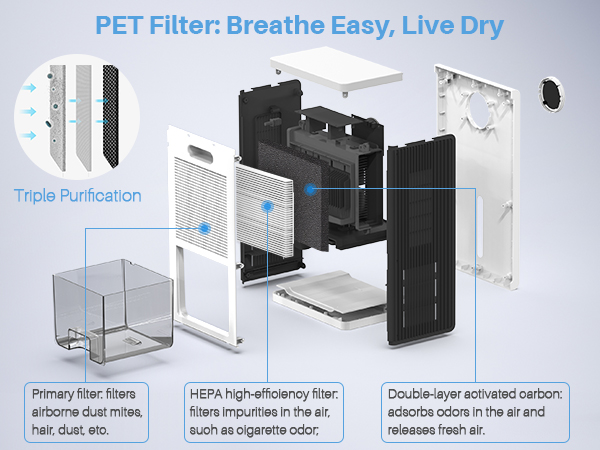 PET Filter: Breathe Easy, Live Dry

Triple Purification

Primary filter: filters airborne dust mites, hair, dust, eto.

HEPA high-effioienoy filter: filters impurities in the air, suoh as oigarette odor;

Double-layer aotivated oarbon: adsorbs odors in the air and releases fresh air.