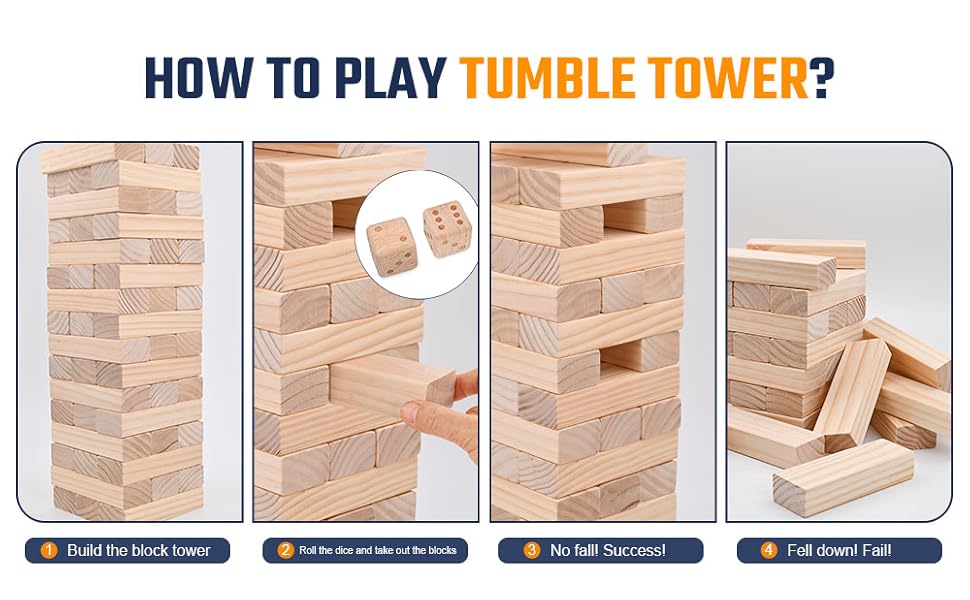 HOW TO PLAY TUMBLE TOWER?

1 Build the block tower

2 Roll the dice and take out the blocks

3 No fall! Success!

4 Fell down! Fail!