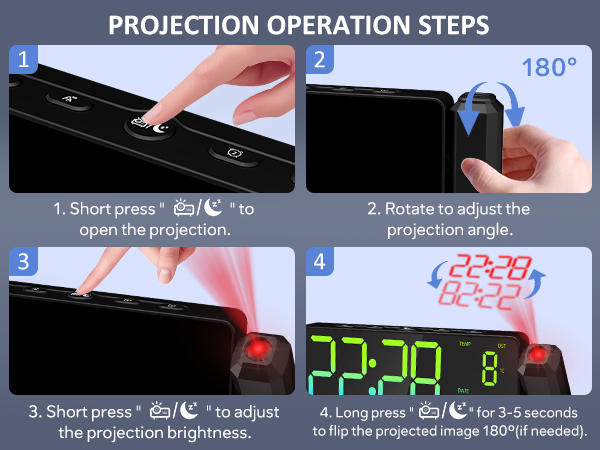 PROJECTION OPERATION STEPS

1

1. Short press " / " to open the projection.

2

180°

2. Rotate to adjust the projection angle.

3

3. Short press " / " to adjust the projection brightness.

4

22:28

82:22

22:28

TEMP

DST

8

°C

DATE

4. Long press " / " for 3-5 seconds to flip the projected image 180°(if needed).