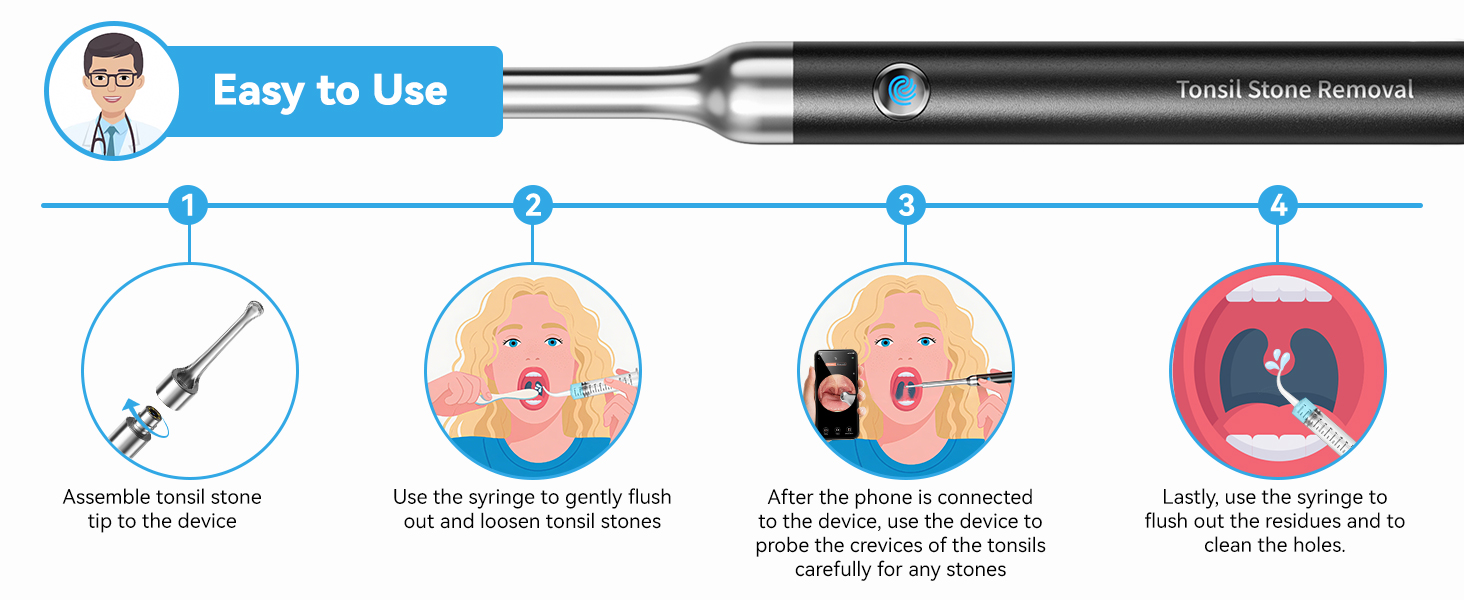 Easy to Use

Tonsil Stone Removal

1

Assemble tonsil stone tip to the device

2

Use the syringe to gently flush out and loosen tonsil stones

3

After the phone is connected to the device, use the device to probe the crevices of the tonsils carefully for any stones

4

Lastly, use the syringe to flush out the residues and to clean the holes.