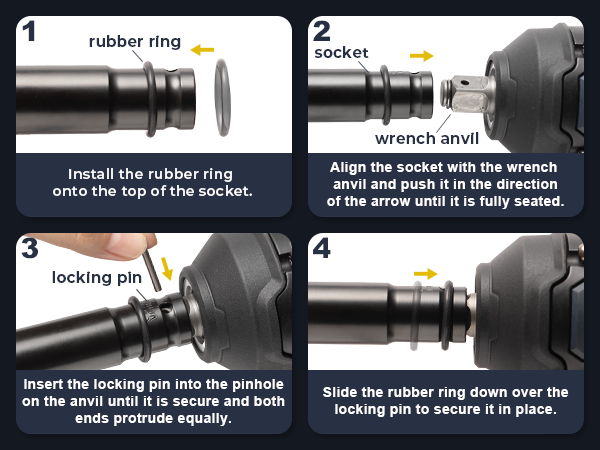 1

rubber ring

Install the rubber ring onto the top of the socket.

2

socket

wrench anvil

Align the socket with the wrench anvil and push it in the direction of the arrow until it is fully seated.

3

locking pin

Insert the locking pin into the pinhole on the anvil until it is secure and both ends protrude equally.

4

Slide the rubber ring down over the locking pin to secure it in place.