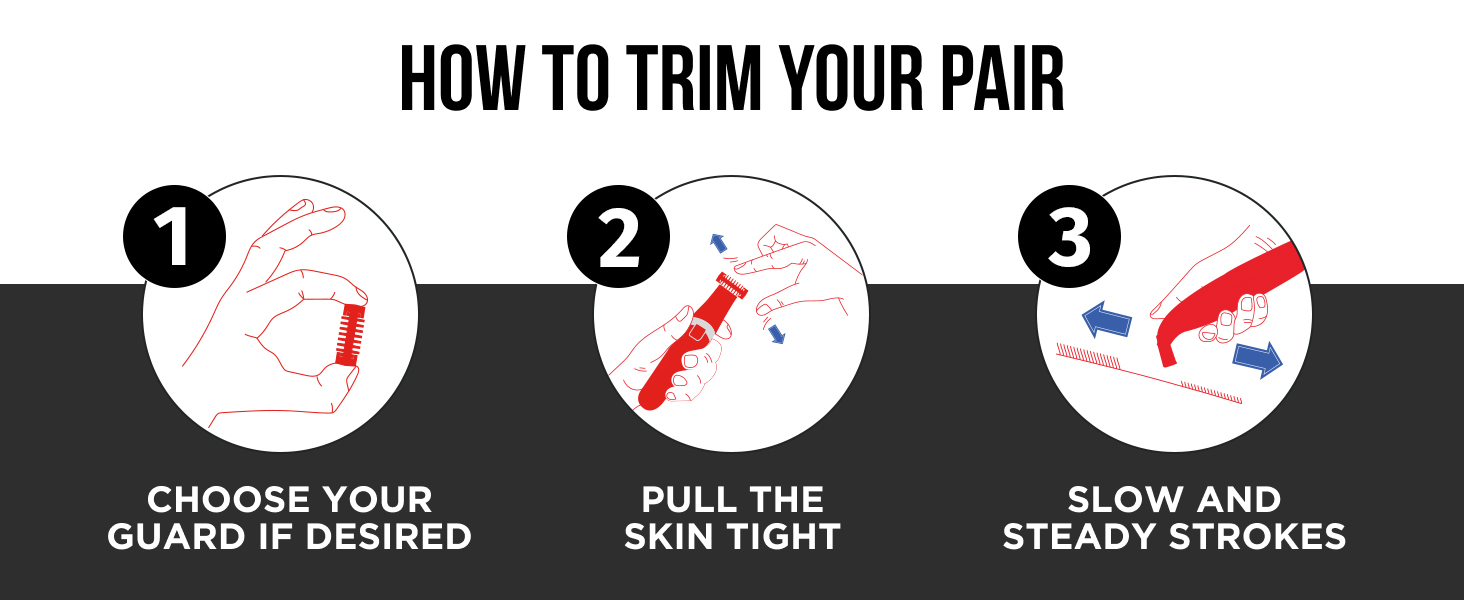 HOW TO TRIM YOUR PAIR

1

CHOOSE YOUR GUARD IF DESIRED

2

PULL THE SKIN TIGHT

3

SLOW AND STEADY STROKES