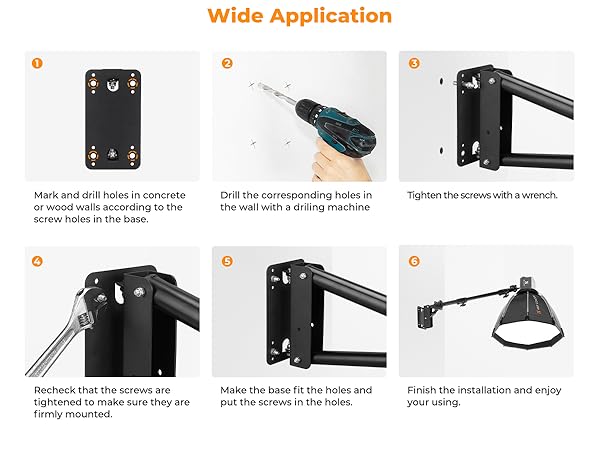 Wide Application

1

Mark and drill holes in concrete or wood walls according to the screw holes in the base.

2

Drill the corresponding holes in the wall with a driling machine

3

Tighten the screws with a wrench.

4

Recheck that the screws are tightened to make sure they are firmly mounted.

5

Make the base fit the holes and put the screws in the holes.

6

Finish the installation and enjoy your using.