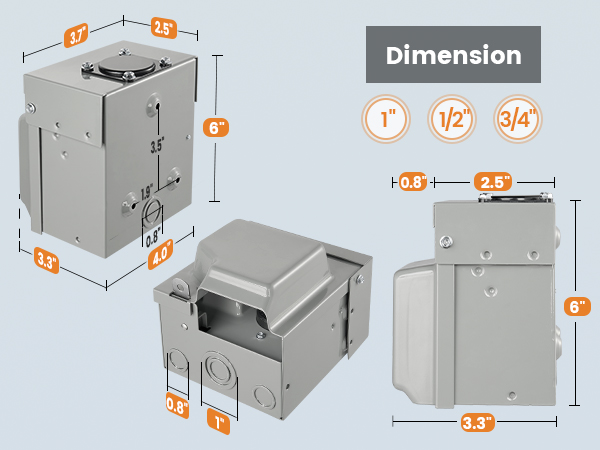 3.7"
2.5"
6"
3.5"
1.9"
0.8"
3.3"
4.0"

Dimension
1"
1/2"
3/4"

0.8"
2.5"
6"
3.3"

0.8"
1"