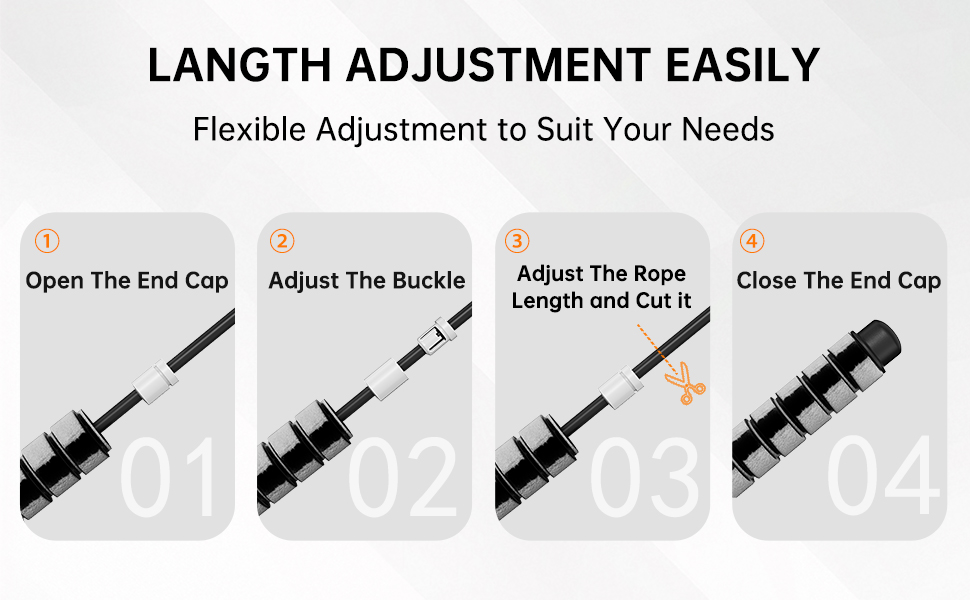 LANGTH ADJUSTMENT EASILY

Flexible Adjustment to Suit Your Needs

①
Open The End Cap
01

②
Adjust The Buckle
02

③
Adjust The Rope Length and Cut it
03

④
Close The End Cap
04