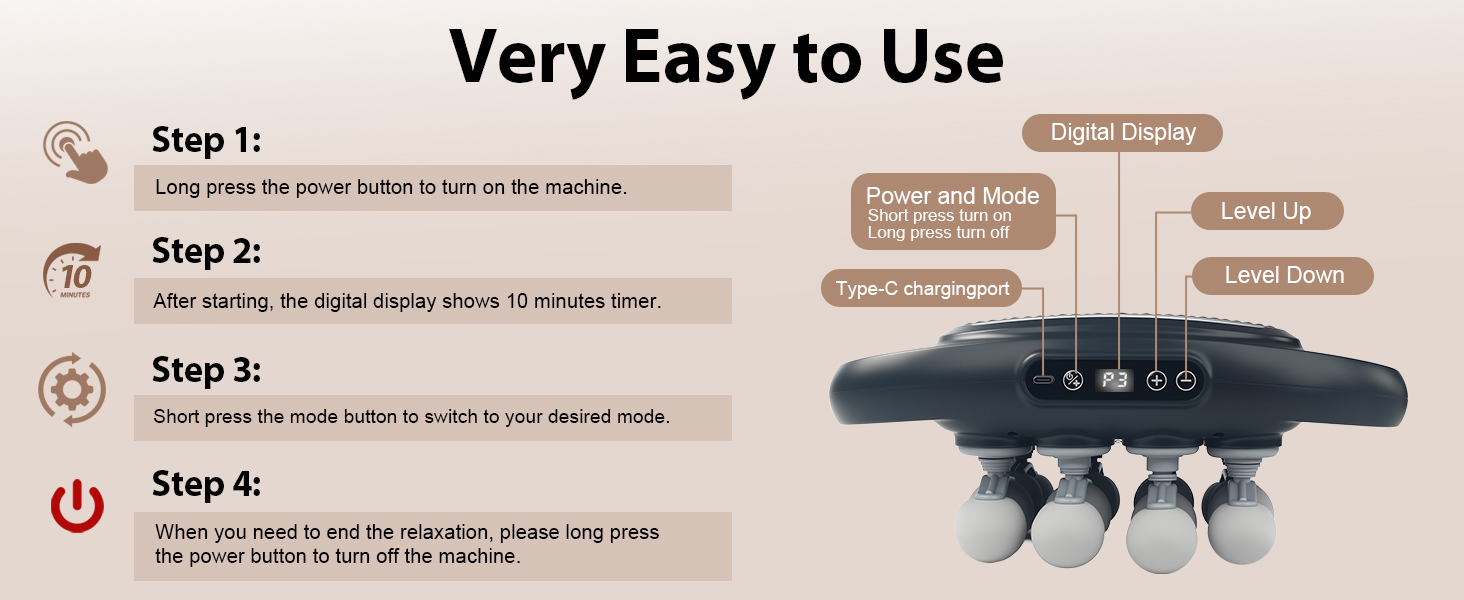 Very Easy to Use

Step 1:

Long press the power button to turn on the machine.

10 MINUTES

Step 2:

After starting, the digital display shows 10 minutes timer.

Step 3:

Short press the mode button to switch to your desired mode.

Step 4:

When you need to end the relaxation, please long press the power button to turn off the machine.

Digital Display

Power and Mode
Short press turn on
Long press turn off

Level Up

Level Down

Type-C chargingport

P3