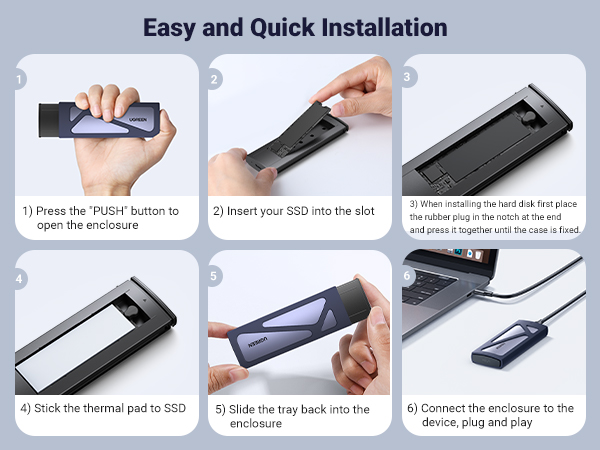 Easy and Quick Installation

1

UGREEN

1) Press the "PUSH" button to open the enclosure

2

2) Insert your SSD into the slot

3

3) When installing the hard disk first place the rubber plug in the notch at the end and press it together until the case is fixed.

4

4) Stick the thermal pad to SSD

5

UGREEN

5) Slide the tray back into the enclosure

6

6) Connect the enclosure to the device, plug and play