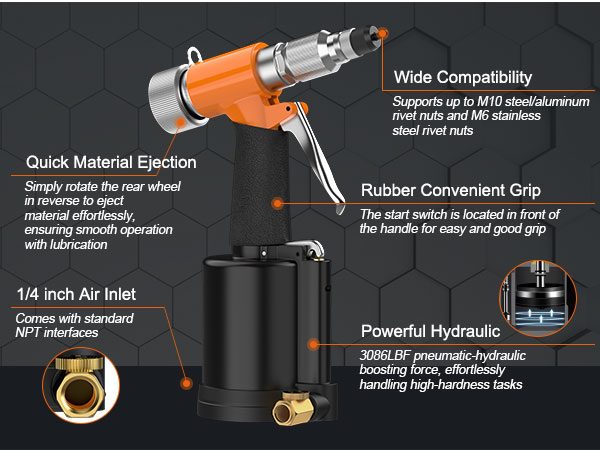 Wide Compatibility

Supports up to M10 steel/aluminum rivet nuts and M6 stainless steel rivet nuts

Quick Material Ejection

Simply rotate the rear wheel in reverse to eject material effortlessly, ensuring smooth operation with lubrication

Rubber Convenient Grip

The start switch is located in front of the handle for easy and good grip

1/4 inch Air Inlet

Comes with standard NPT interfaces

Powerful Hydraulic

3086LBF pneumatic-hydraulic boosting force, effortlessly handling high-hardness tasks