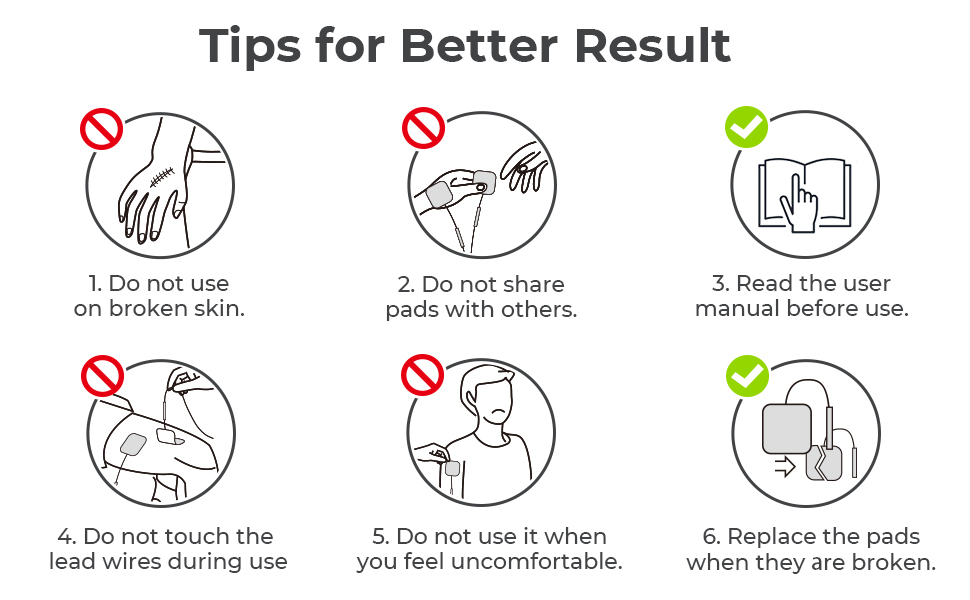 Tips for Better Result

1. Do not use on broken skin.

2. Do not share pads with others.

3. Read the user manual before use.

4. Do not touch the lead wires during use

5. Do not use it when you feel uncomfortable.

6. Replace the pads when they are broken.