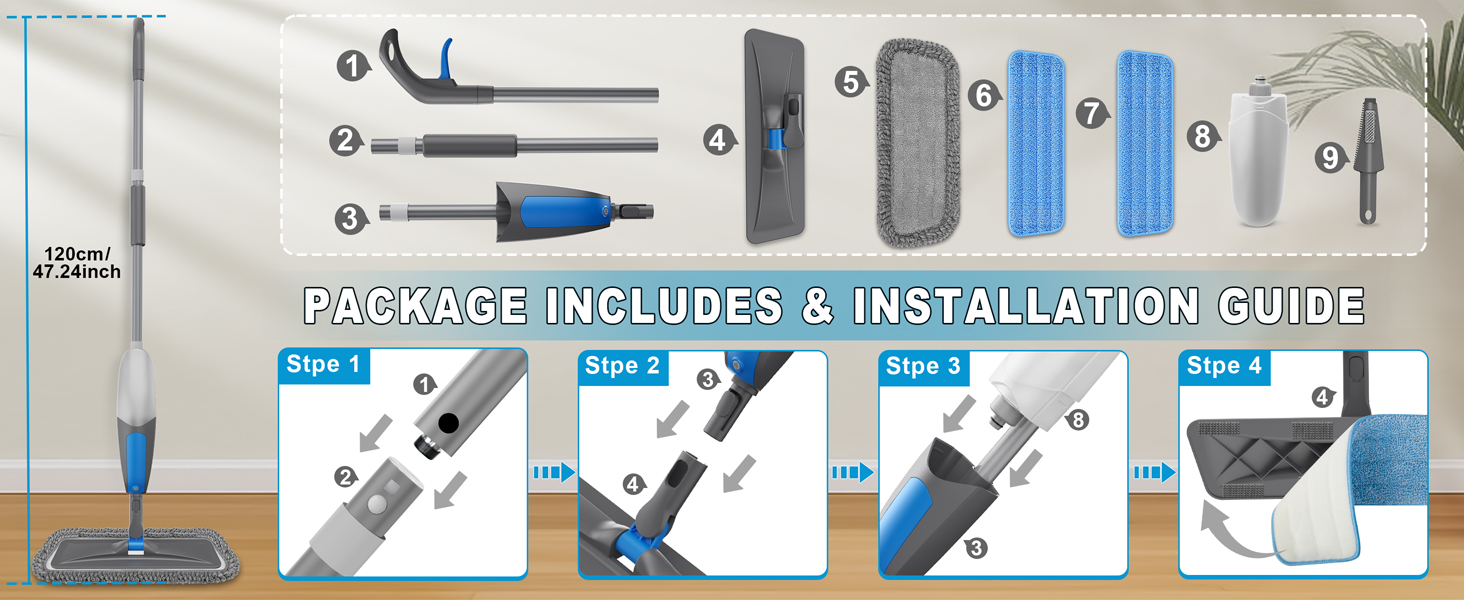 120cm/
47.24inch

1
2
3
4
5
6
7
8
9

PACKAGE INCLUDES & INSTALLATION GUIDE

Stpe 1
1
2

Stpe 2
3
4

Stpe 3
8
3

Stpe 4
4