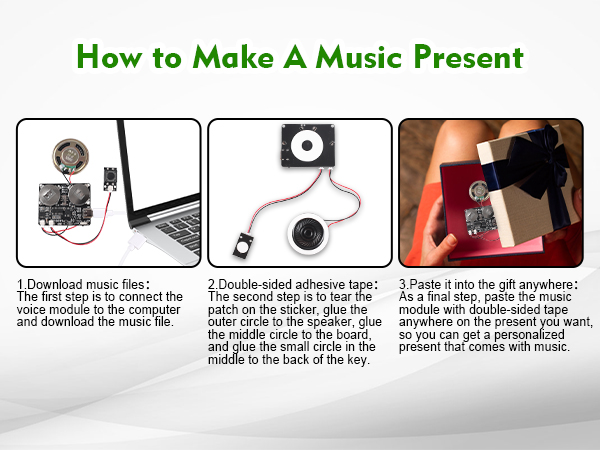 How to Make A Music Present

1.Download music files：
The first step is to connect the voice module to the computer and download the music file.

2.Double-sided adhesive tape：
The second step is to tear the patch on the sticker, glue the outer circle to the speaker, glue the middle circle to the board, and glue the small circle in the middle to the back of the key.

3.Paste it into the gift anywhere：
As a final step, paste the music module with double-sided tape anywhere on the present you want, so you can get a personalized present that comes with music.