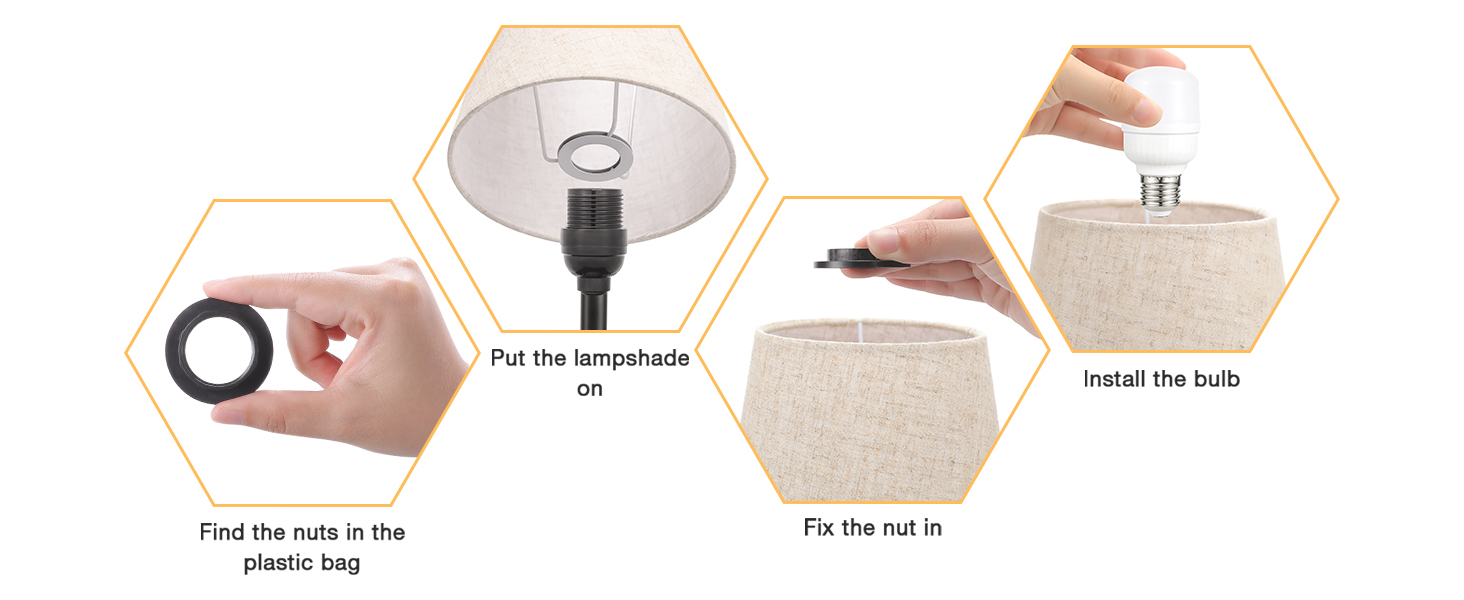 Find the nuts in the plastic bag

Put the lampshade on

Fix the nut in

Install the bulb