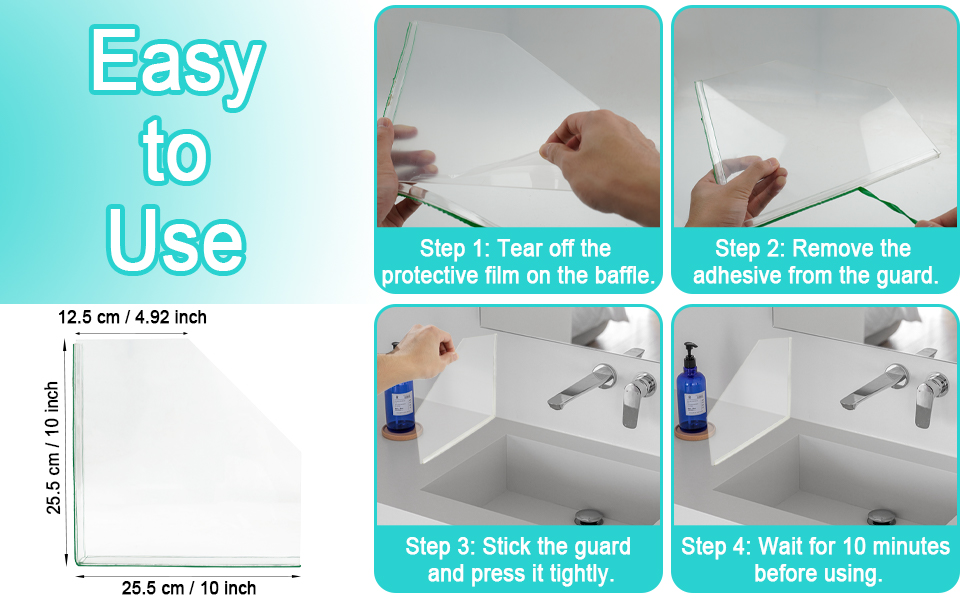 Easy to Use

12.5 cm / 4.92 inch

25.5 cm / 10 inch

25.5 cm / 10 inch

Step 1: Tear off the protective film on the baffle.

Step 2: Remove the adhesive from the guard.

Step 3: Stick the guard and press it tightly.

Step 4: Wait for 10 minutes before using.