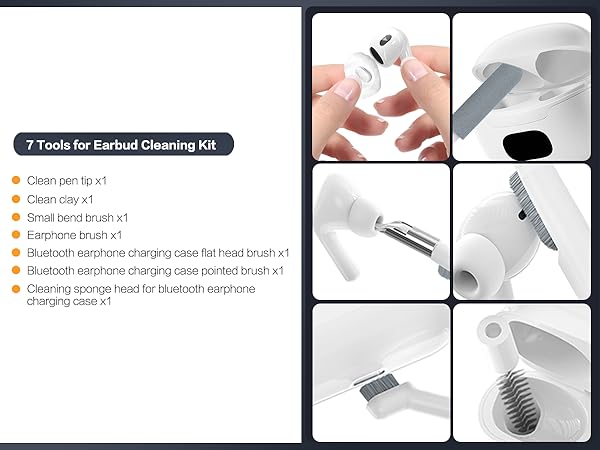 7 Tools for Earbud Cleaning Kit

Clean pen tip x1
Clean clay x1
Small bend brush x1
Earphone brush x1
Bluetooth earphone charging case flat head brush x1
Bluetooth earphone charging case pointed brush x1
Cleaning sponge head for bluetooth earphone charging case x1