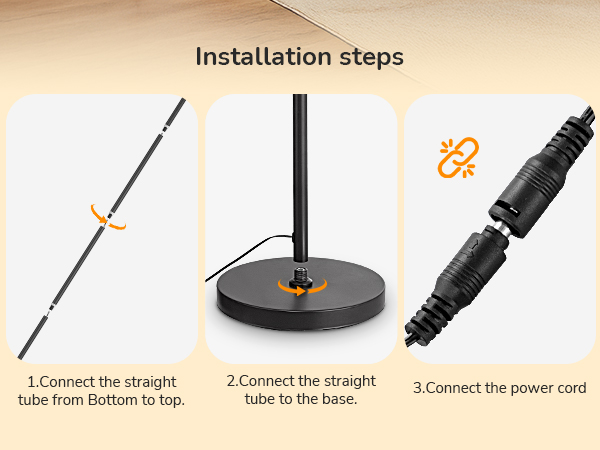 Installation steps

1.Connect the straight tube from Bottom to top.

2.Connect the straight tube to the base.

3.Connect the power cord