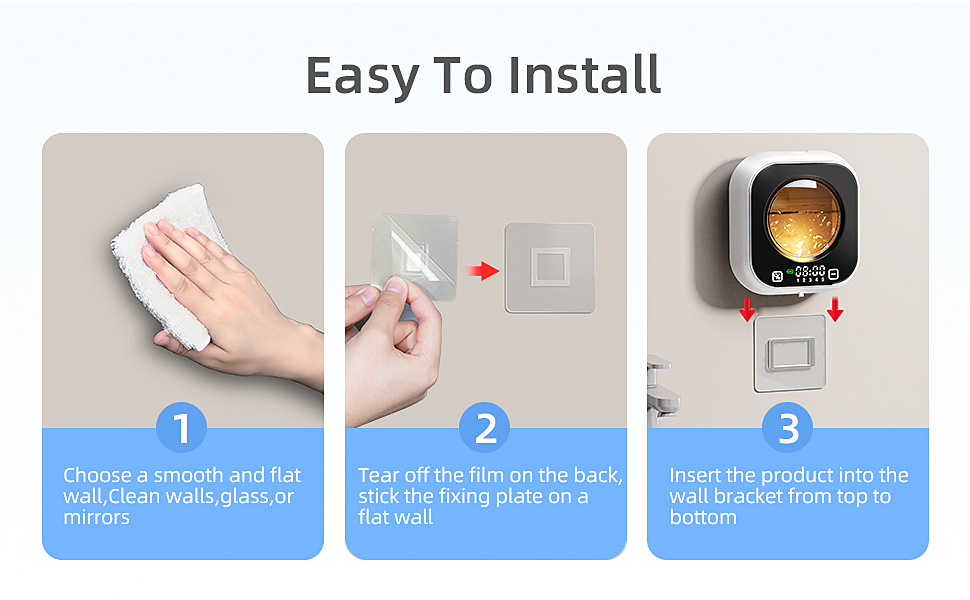 Easy To Install

1

Choose a smooth and flat wall,Clean walls,glass,or mirrors

2

Tear off the film on the back, stick the fixing plate on a flat wall

08:00

3

Insert the product into the wall bracket from top to bottom