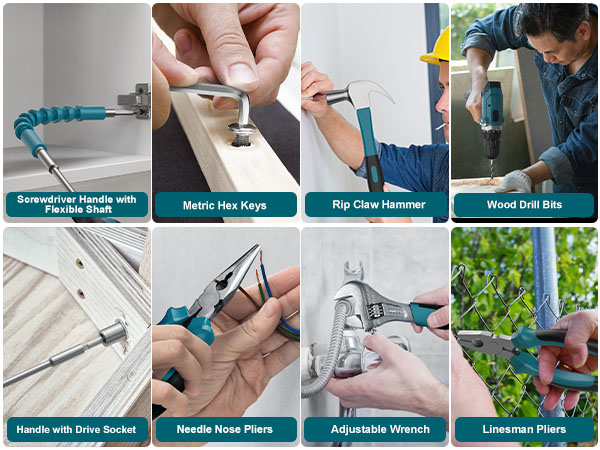 Screwdriver Handle with Flexible Shaft

Metric Hex Keys

Rip Claw Hammer

Wood Drill Bits

Handle with Drive Socket

Needle Nose Pliers

Adjustable Wrench

Linesman Pliers