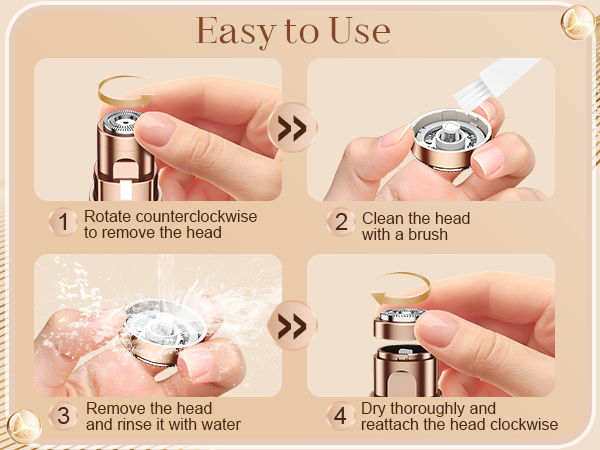 Easy to Use

1 Rotate counterclockwise to remove the head

2 Clean the head with a brush

3 Remove the head and rinse it with water

4 Dry thoroughly and reattach the head clockwise