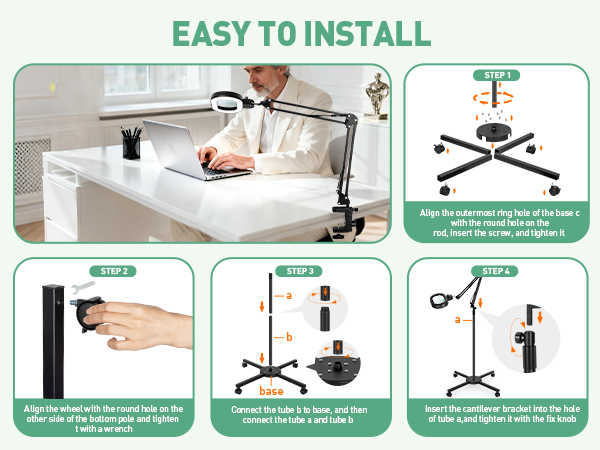 EASY TO INSTALL

STEP 1

Align the outermost ring hole of the base c with the round hole on the rod, insert the screw, and tighten it

STEP 2

Align the wheel with the round hole on the other side of the bottom pole and tighten t with a wrench

STEP 3

a

b

base

Connect the tube b to base, and then connect the tube a and tube b

STEP 4

a

Insert the cantilever bracket into the hole of tube a,and tighten it with the fix knob