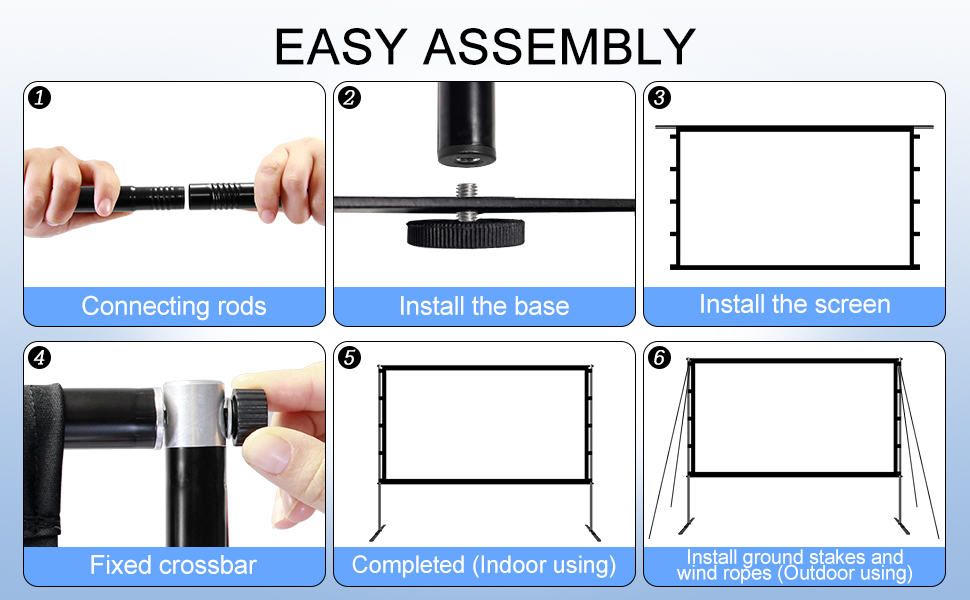 EASY ASSEMBLY

1
Connecting rods

2
Install the base

3
Install the screen

4
Fixed crossbar

5
Completed (Indoor using)

6
Install ground stakes and wind ropes (Outdoor using)