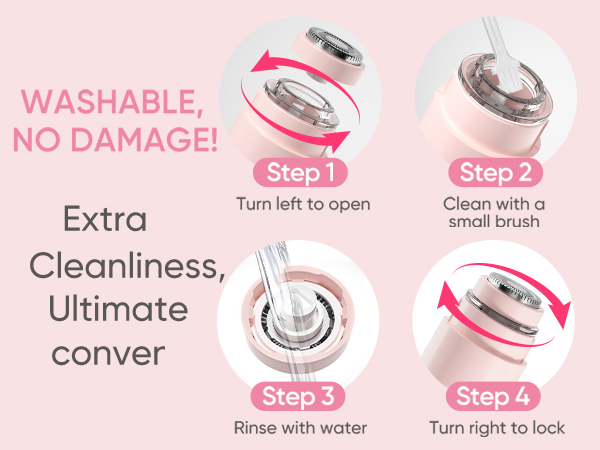 WASHABLE, NO DAMAGE!

Extra Cleanliness, Ultimate conver

Step 1
Turn left to open

Step 2
Clean with a small brush

Step 3
Rinse with water

Step 4
Turn right to lock