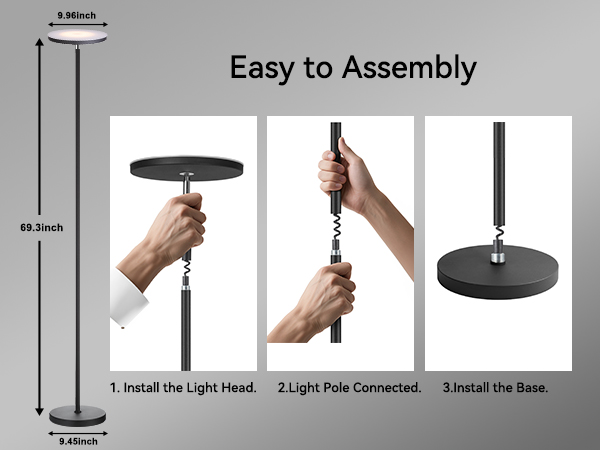 9.96inch

69.3inch

9.45inch

Easy to Assembly

1. Install the Light Head.

2.Light Pole Connected.

3.Install the Base.